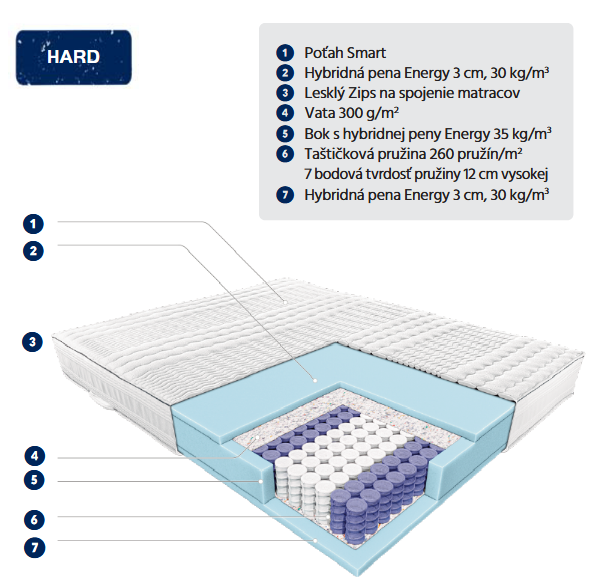 HARD

1 Poťah Smart
2 Hybridná pena Energy 3 cm, 30 kg/m³
3 Lesklý Zips na spojenie matracov
4 Vata 300 g/m²
5 Bok s hybridnej peny Energy 35 kg/m³
6 Taštičková pružina 260 pružín/m²
7 bodová tvrdosť pružiny 12 cm vysokej
7 Hybridná pena Energy 3 cm, 30 kg/m³

1
2
3
4
5
6
7